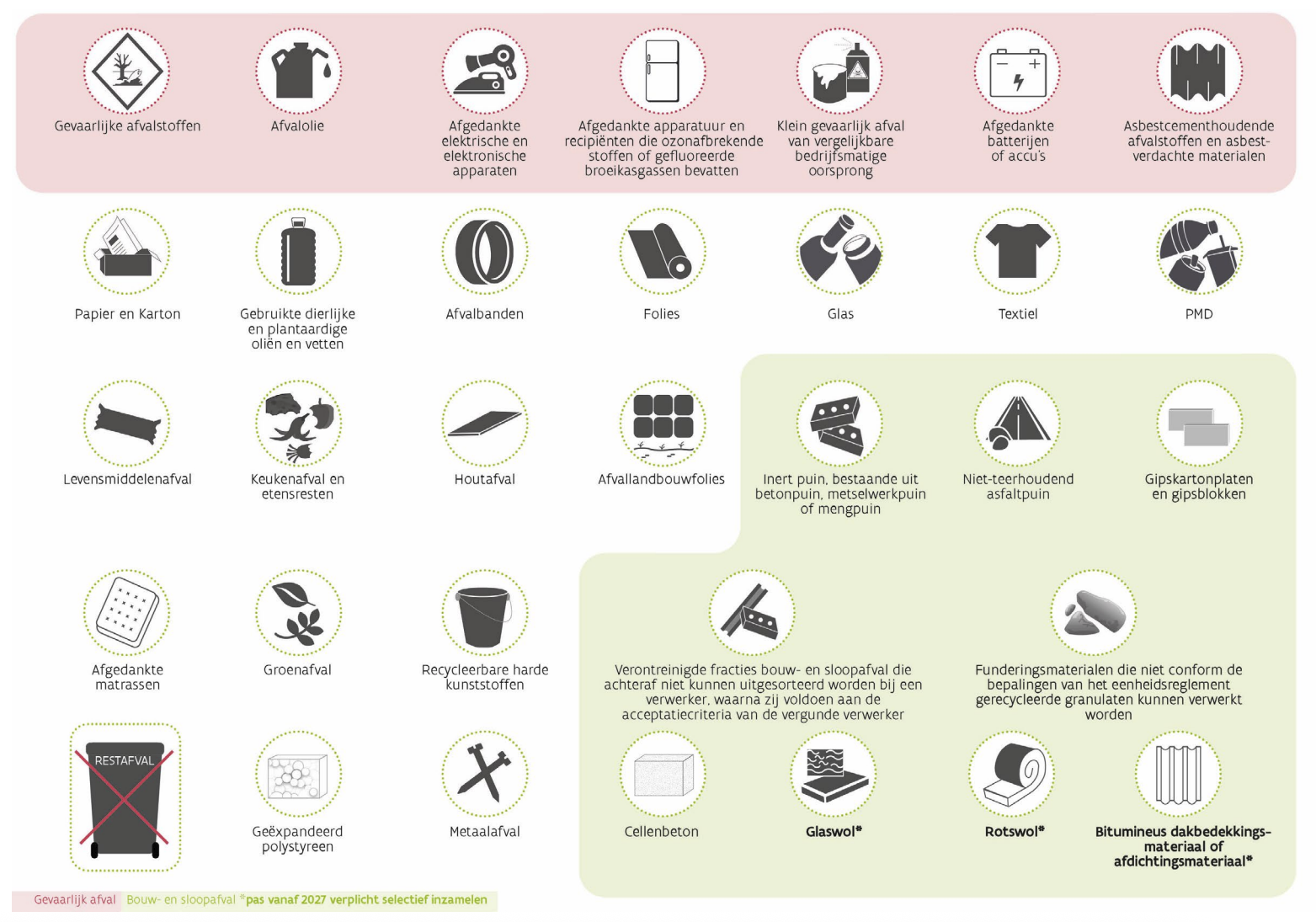 Gevaarlijke afvalstoffen

Afvalolie

Afgedankte elektrische en elektronische apparaten

Afgedankte apparatuur en recipiënten die ozonafbrekende stoffen of gefluoreerde broeikasgassen bevatten

Klein gevaarlijk afval van vergelijkbare bedrijfsmatige oorsprong

Afgedankte batterijen of accu's

Asbestcementhoudende afvalstoffen en asbestverdachte materialen

Papier en Karton

Gebruikte dierlijke en plantaardige oliën en vetten

Afvalbanden

Folies

Glas

Textiel

PMD

Levensmiddelenafval

Keukenafval en etensresten

Houtafval

Afvallandbouwfolies

Inert puin, bestaande uit betonpuin, metselwerkpuin of mengpuin

Niet-teerhoudend asfaltpuin

Gipskartonplaten en gipsblokken

Afgedankte matrassen

Groenafval

Recycleerbare harde kunststoffen

Verontreinigde fracties bouw- en sloopafval die achteraf niet kunnen uitgesorteerd worden bij een verwerker, waarna zij voldoen aan de acceptatiecriteria van de vergunde verwerker

Funderingsmaterialen die niet conform de bepalingen van het eenheidsreglement gerecycleerde granulaten kunnen verwerkt worden

RESTAFVAL

Geëxpandeerd polystyreen

Metaalafval

Cellenbeton

Glaswol*

Rotswol*

Bitumineus dakbedekkingsmateriaal of afdichtingsmateriaal*

Gevaarlijk afval Bouw- en sloopafval *pas vanaf 2027 verplicht selectief inzamelen